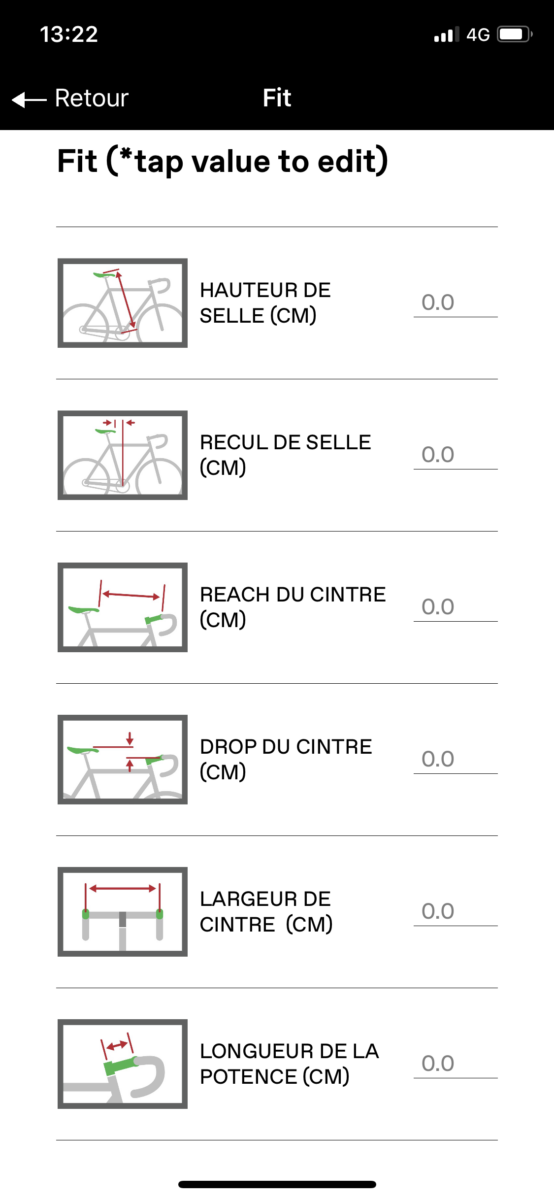 13:22
4G

Retour
Fit

Fit (*tap value to edit)

HAUTEUR DE SELLE (CM)
0.0

RECUL DE SELLE (CM)
0.0

REACH DU CINTRE (CM)
0.0

DROP DU CINTRE (CM)
0.0

LARGEUR DE CINTRE (CM)
0.0

LONGUEUR DE LA POTENCE (CM)
0.0